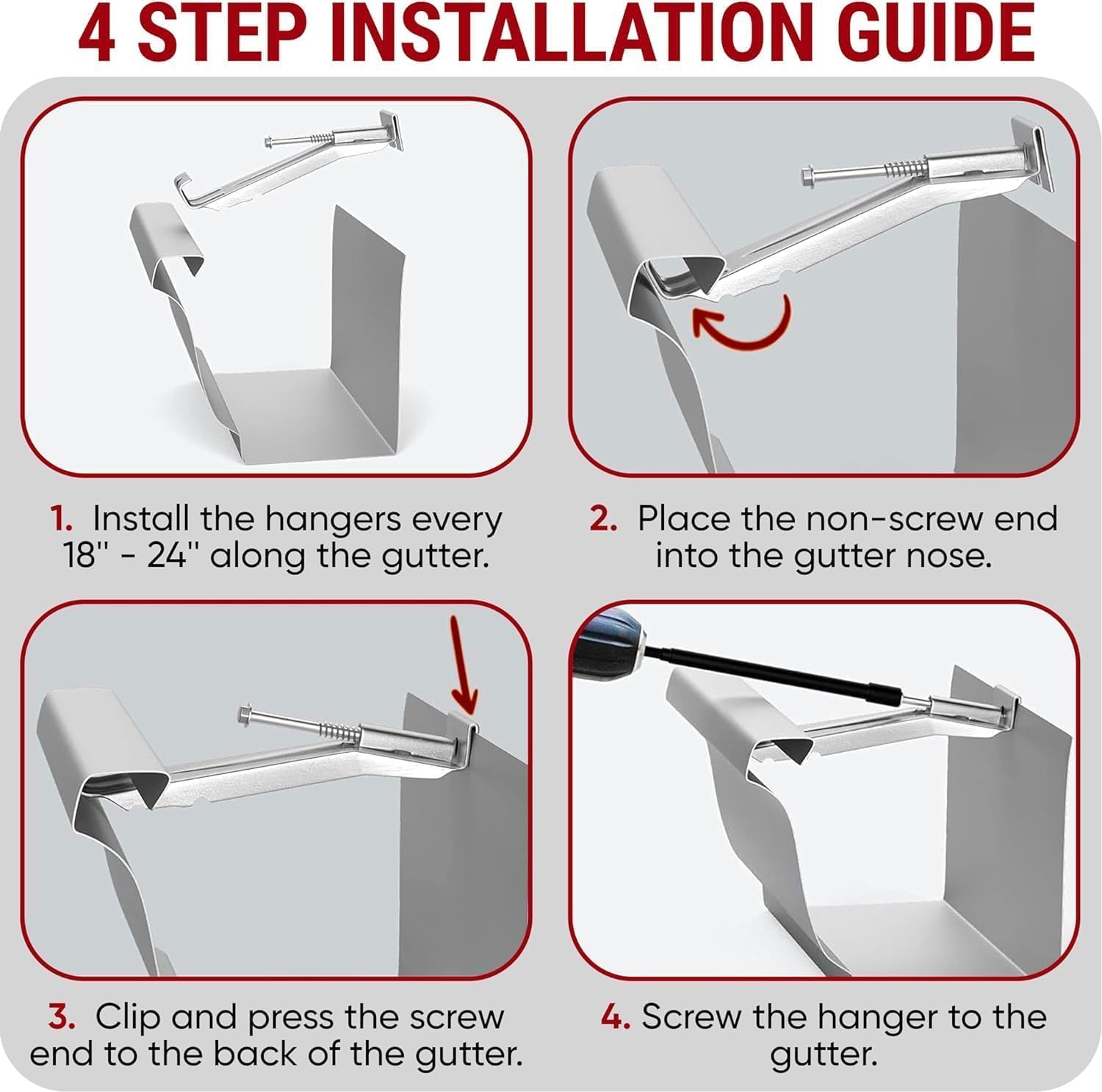 4 STEP INSTALLATION GUIDE

1. Install the hangers every 18'' - 24'' along the gutter.

2. Place the non-screw end into the gutter nose.

3. Clip and press the screw end to the back of the gutter.

4. Screw the hanger to the gutter.